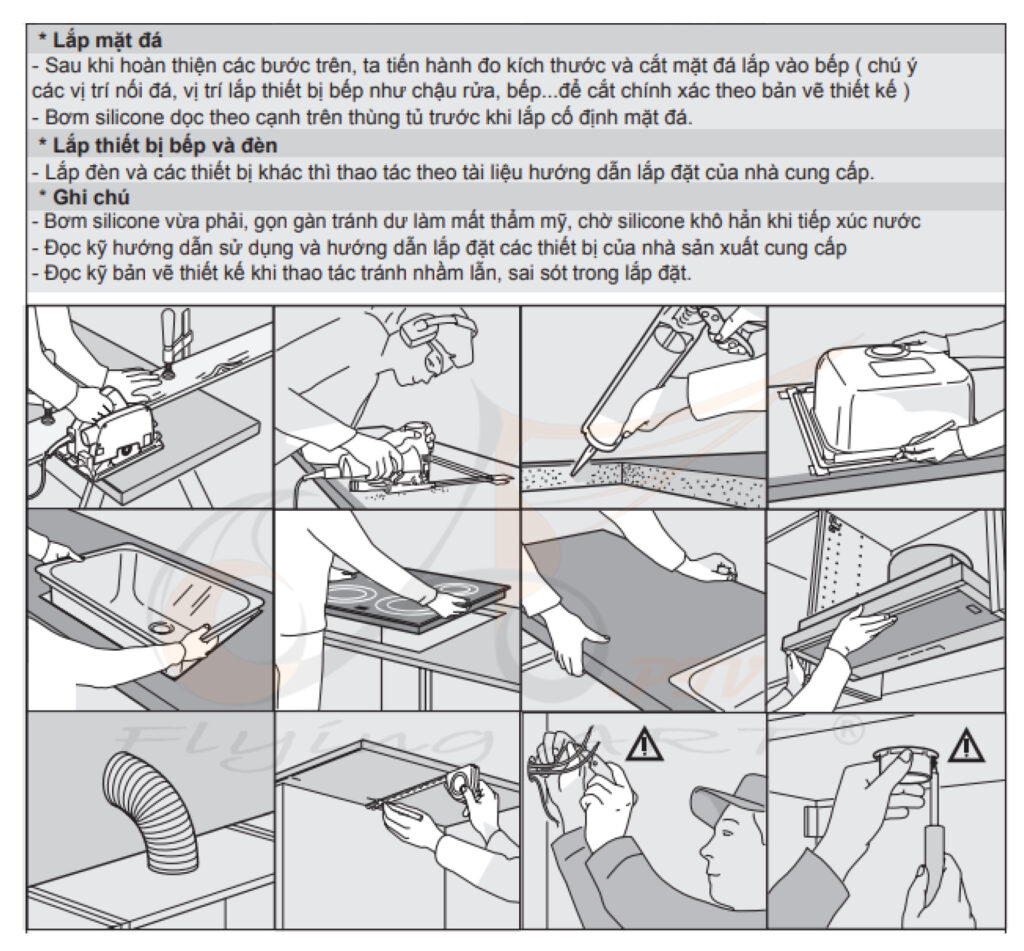 * Lắp mặt đá
- Sau khi hoàn thiện các bước trên, ta tiến hành đo kích thước và cắt mặt đá lắp vào bếp ( chú ý các vị trí nối đá, vị trí lắp thiết bị bếp như chậu rửa, bếp...để cắt chính xác theo bản vẽ thiết kế )
- Bơm silicone dọc theo cạnh trên thùng tủ trước khi lắp cố định mặt đá.
* Lắp thiết bị bếp và đèn
- Lắp đèn và các thiết bị khác thì thao tác theo tài liệu hướng dẫn lắp đặt của nhà cung cấp.
* Ghi chú
- Bơm silicone vừa phải, gọn gàn tránh dư làm mất thẩm mỹ, chờ silicone khô hẳn khi tiếp xúc nước
- Đọc kỹ hướng dẫn sử dụng và hướng dẫn lắp đặt các thiết bị của nhà sản xuất cung cấp
- Đọc kỹ bản vẽ thiết kế khi thao tác tránh nhầm lẫn, sai sót trong lắp đặt.

Flying ART ®