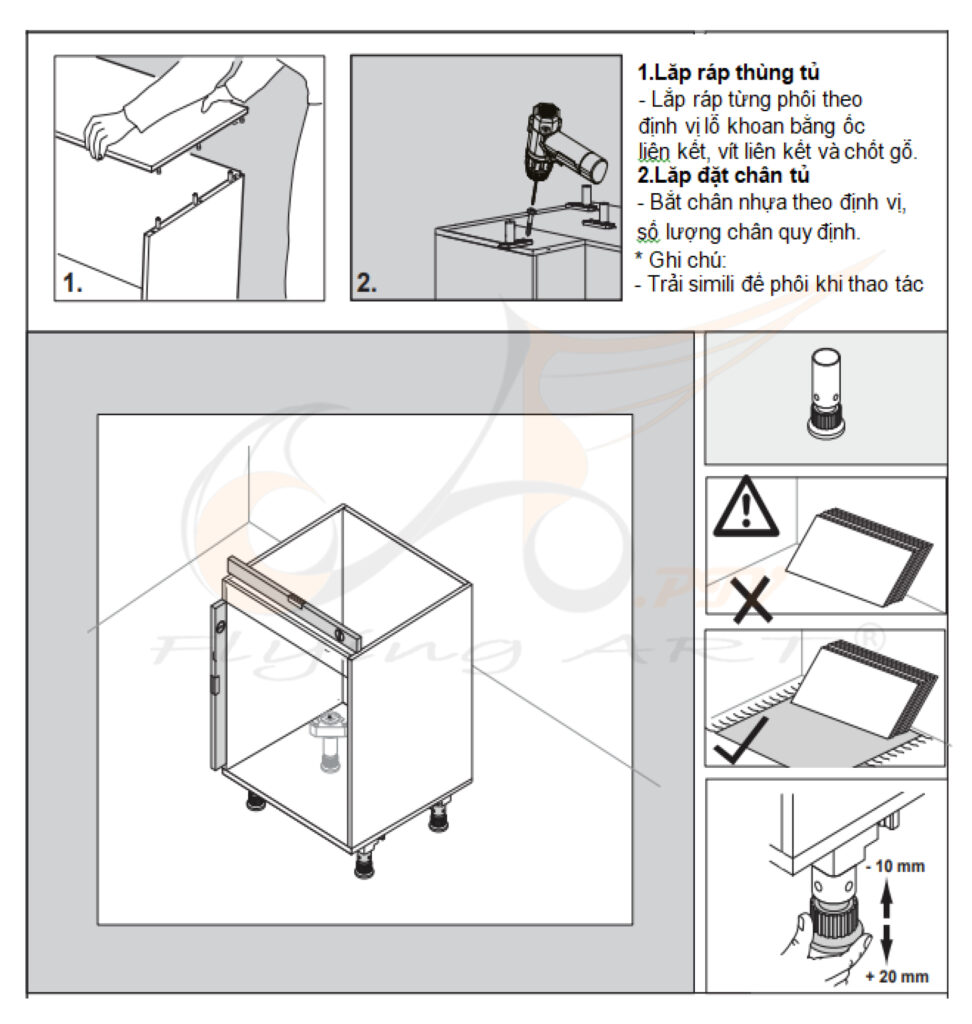 1.

2.

1.Lắp ráp thùng tủ
- Lắp ráp từng phôi theo định vị lỗ khoan bằng ốc liên kết, vít liên kết và chốt gỗ.
2.Lắp đặt chân tủ
- Bắt chân nhựa theo định vị, số lượng chân quy định.
* Ghi chú:
- Trải simili để phôi khi thao tác

Flying ART®

- 10 mm
+ 20 mm